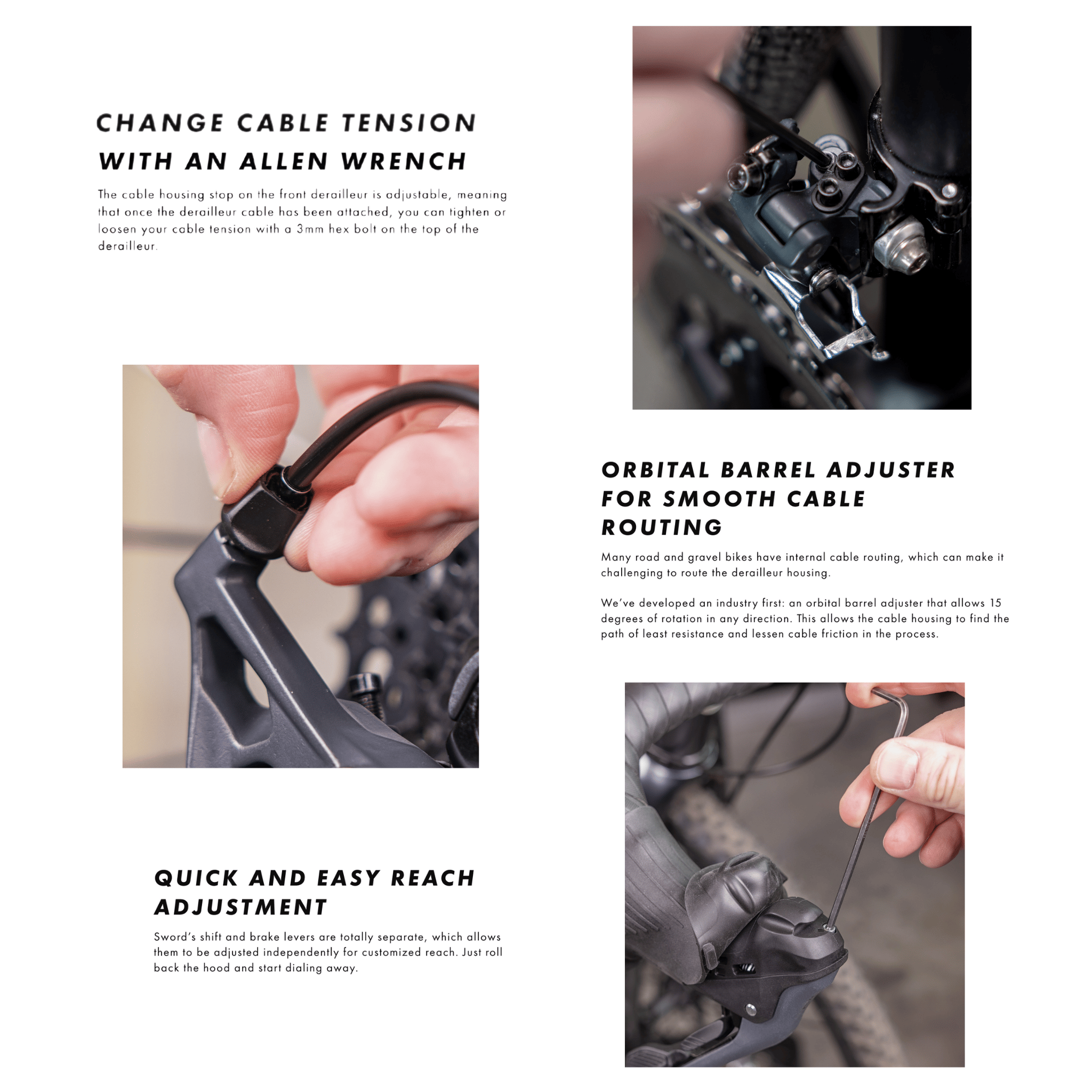 CHANGE CABLE TENSION WITH AN ALLEN WRENCH

The cable housing stop on the front derailleur is adjustable, meaning that once the derailleur cable has been attached, you can tighten or loosen your cable tension with a 3mm hex bolt on the top of the derailleur.

ORBITAL BARREL ADJUSTER FOR SMOOTH CABLE ROUTING

Many road and gravel bikes have internal cable routing, which can make it challenging to route the derailleur housing.

We've developed an industry first: an orbital barrel adjuster that allows 15 degrees of rotation in any direction. This allows the cable housing to find the path of least resistance and lessen cable friction in the process.

QUICK AND EASY REACH ADJUSTMENT

Sword's shift and brake levers are totally separate, which allows them to be adjusted independently for customized reach. Just roll back the hood and start dialing away.