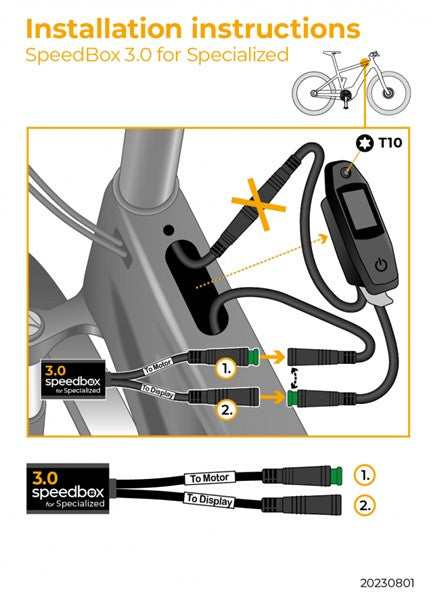 Installation instructions
SpeedBox 3.0 for Specialized

T10

3.0
speedbox
for Specialized

To Motor
To Display

1.
2.

3.0
speedbox
for Specialized

To Motor
To Display

1.
2.

20230801