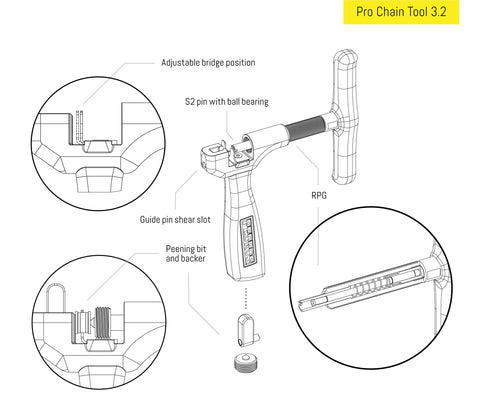 Pro Chain Tool 3.2

Adjustable bridge position

S2 pin with ball bearing

RPG

Guide pin shear slot

Peening bit and backer